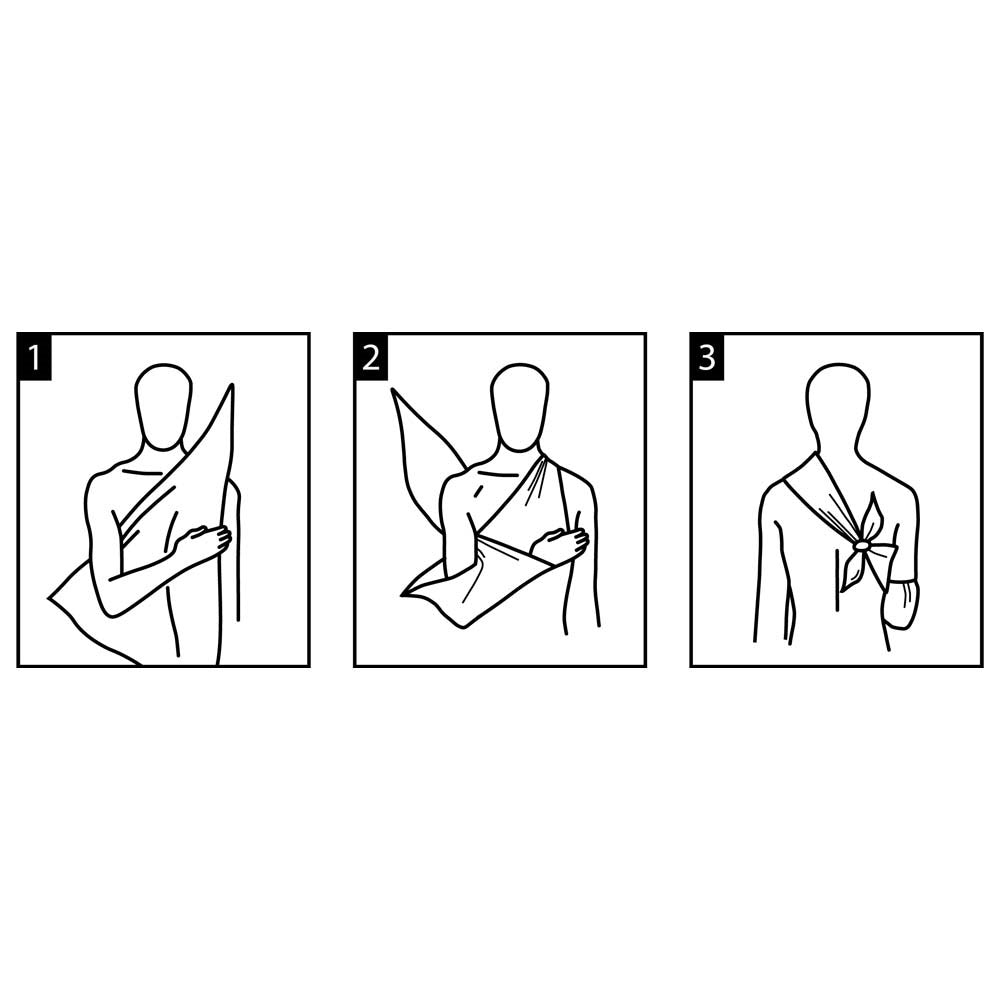 1

2

3